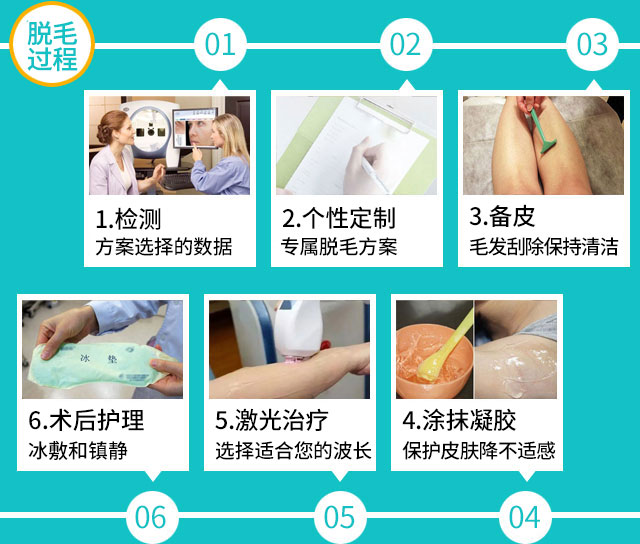 脱毛过程

01

02

03

1.检测
方案选择的数据

2.个性定制
专属脱毛方案

3.备皮
毛发刮除保持清洁

冰 垫

6.术后护理
冰敷和镇静

5.激光治疗
选择适合您的波长

4.涂抹凝胶
保护皮肤降不适感

06

05

04